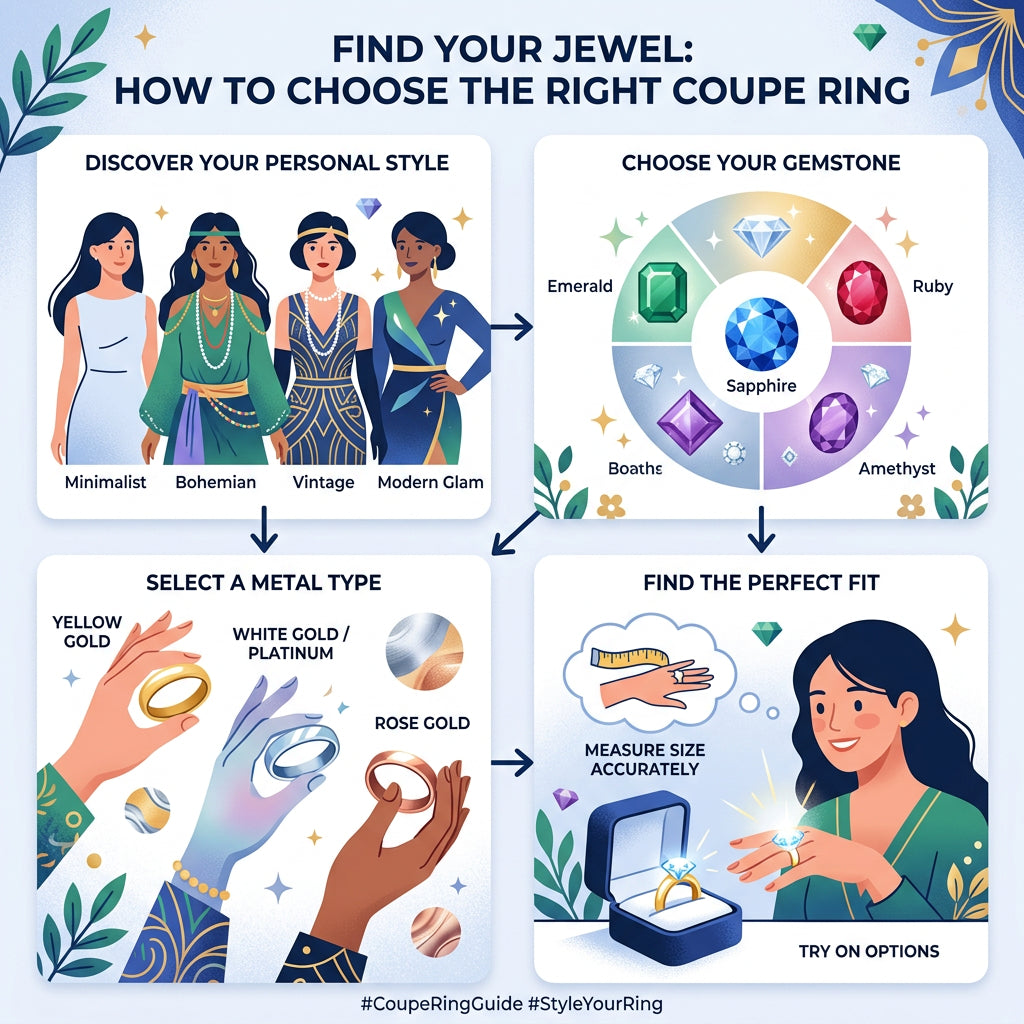 FIND YOUR JEWEL:
HOW TO CHOOSE THE RIGHT COUPE RING

DISCOVER YOUR PERSONAL STYLE

Minimalist
Bohemian
Vintage
Modern Glam

CHOOSE YOUR GEMSTONE

Emerald
Ruby
Sapphire
Boaths
Amethyst

SELECT A METAL TYPE

YELLOW GOLD
WHITE GOLD / PLATINUM
ROSE GOLD

FIND THE PERFECT FIT

MEASURE SIZE ACCURATELY

TRY ON OPTIONS

#CoupeRingGuide #StyleYourRing